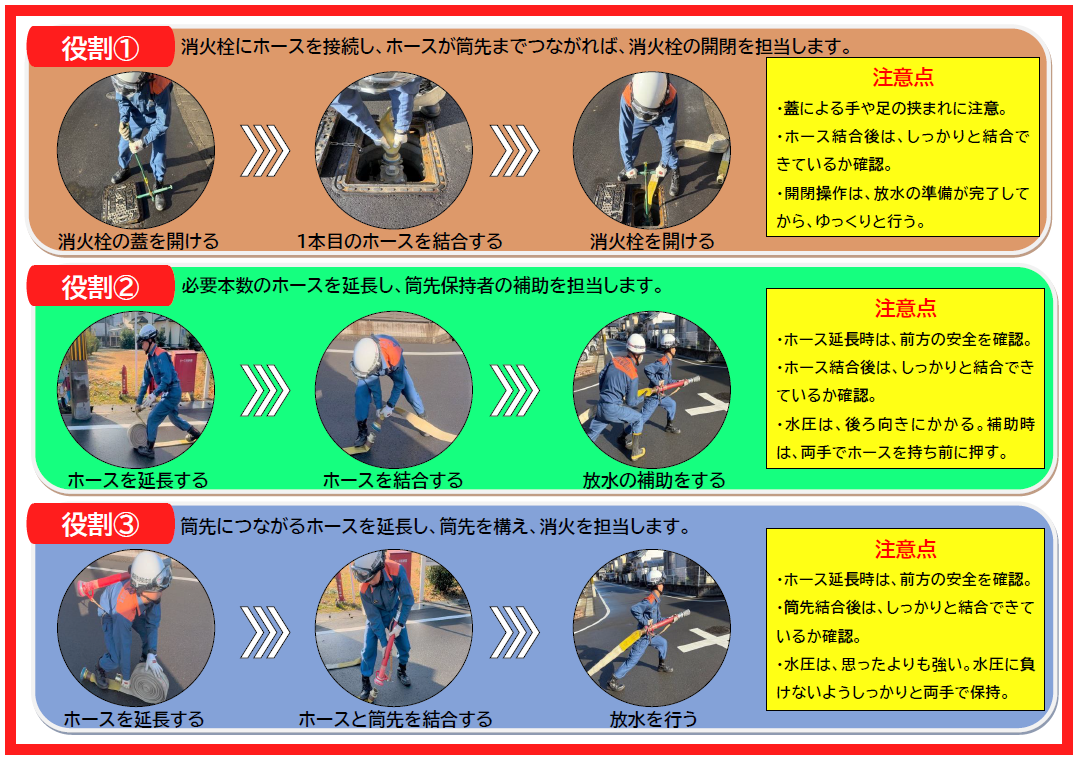 役割①
消火栓にホースを接続し、ホースが筒先までつながれば、消火栓の開閉を担当します。

消火栓の蓋を開ける

1本目のホースを結合する

消火栓を開ける

注意点
・蓋による手や足の挟まれに注意。
・ホース結合後は、しっかりと結合できているか確認。
・開閉操作は、放水の準備が完了してから、ゆっくりと行う。

役割②
必要本数のホースを延長し、筒先保持者の補助を担当します。

ホースを延長する

ホースを結合する

放水の補助をする

注意点
・ホース延長時は、前方の安全を確認。
・ホース結合後は、しっかりと結合できているか確認。
・水圧は、後ろ向きにかかる。補助時は、両手でホースを持ち前に押す。

役割③
筒先につながるホースを延長し、筒先を構え、消火を担当します。

ホースを延長する

ホースと筒先を結合する

放水を行う

注意点
・ホース延長時は、前方の安全を確認。
・筒先結合後は、しっかりと結合できているか確認。
・水圧は、思ったよりも強い。水圧に負けないようしっかりと両手で保持。