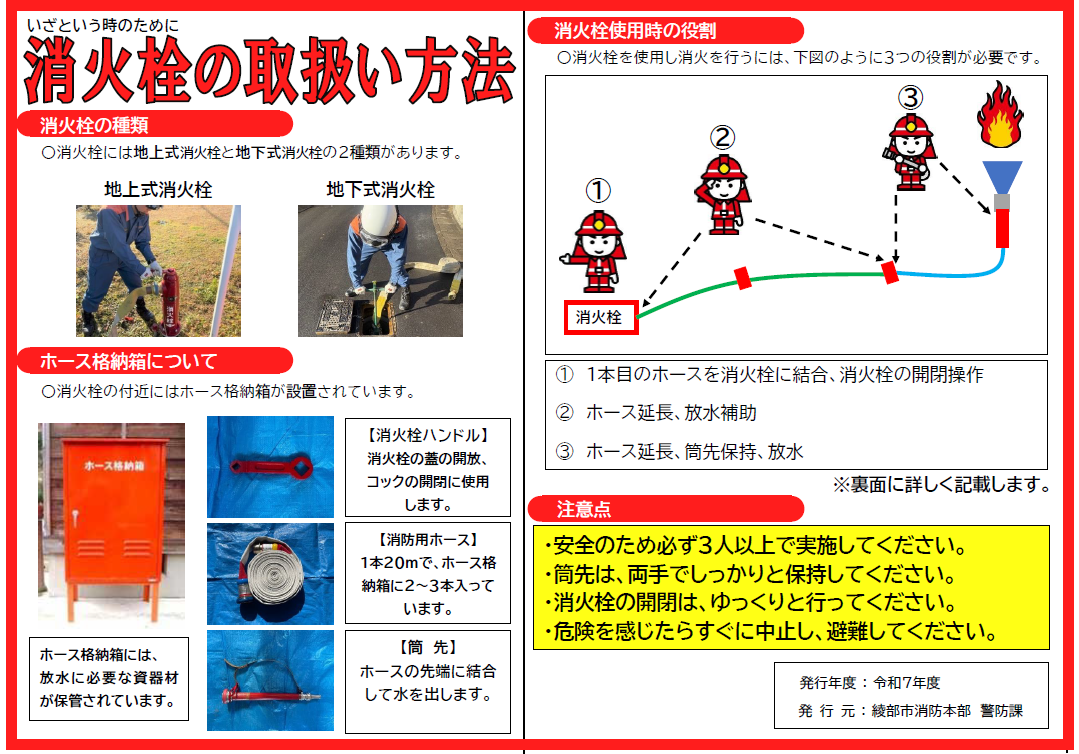 いざという時のために
消火栓の取扱い方法

消火栓の種類
○消火栓には地上式消火栓と地下式消火栓の２種類があります。

地上式消火栓
地下式消火栓

ホース格納箱について
○消火栓の付近にはホース格納箱が設置されています。

ホース格納箱

ホース格納箱には、放水に必要な資器材が保管されています。

【消火栓ハンドル】
消火栓の蓋の開放、コックの開閉に使用します。

【消防用ホース】
1本20mで、ホース格納箱に2～3本入っています。

【筒　先】
ホースの先端に結合して水を出します。

消火栓使用時の役割
○消火栓を使用し消火を行うには、下図のように3つの役割が必要です。

①
②
③
消火栓

①　1本目のホースを消火栓に結合、消火栓の開閉操作
②　ホース延長、放水補助
③　ホース延長、筒先保持、放水

※裏面に詳しく記載します。

注意点
・安全のため必ず3人以上で実施してください。
・筒先は、両手でしっかりと保持してください。
・消火栓の開閉は、ゆっくりと行ってください。
・危険を感じたらすぐに中止し、避難してください。

発行年度：令和7年度
発　行　元：綾部市消防本部　警防課