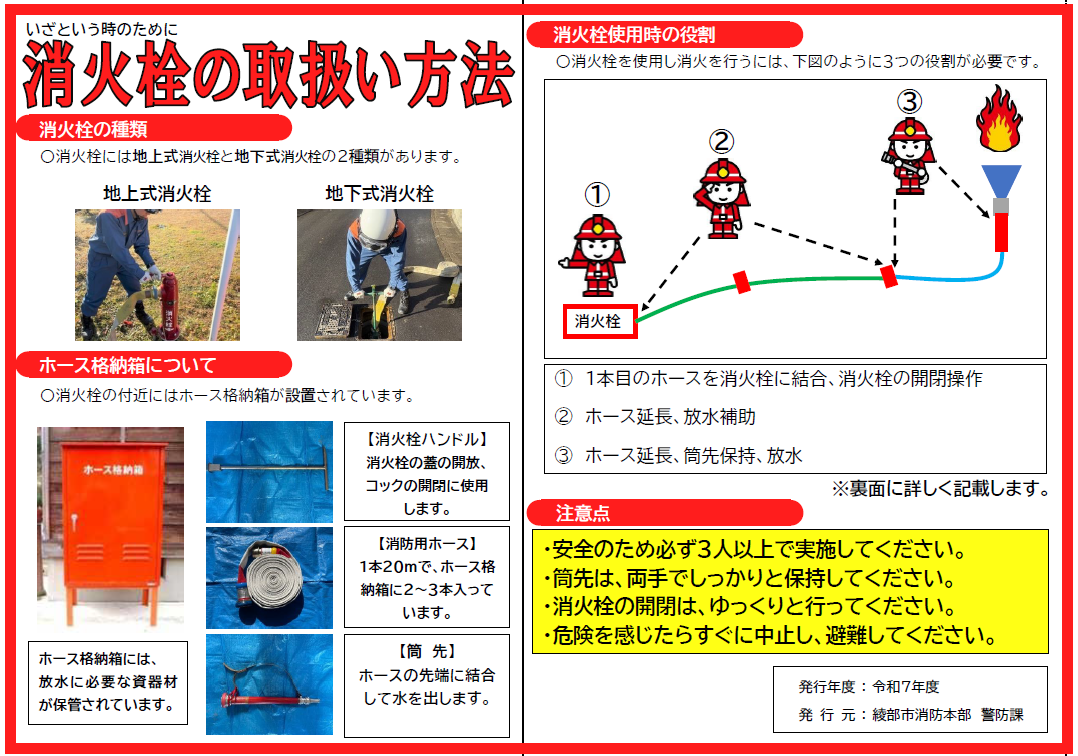 いざという時のために
消火栓の取扱い方法

消火栓の種類
○消火栓には地上式消火栓と地下式消火栓の２種類があります。

地上式消火栓
地下式消火栓

ホース格納箱について
○消火栓の付近にはホース格納箱が設置されています。

ホース格納箱

ホース格納箱には、放水に必要な資器材が保管されています。

【消火栓ハンドル】
消火栓の蓋の開放、コックの開閉に使用します。

【消防用ホース】
1本20mで、ホース格納箱に2～3本入っています。

【筒　先】
ホースの先端に結合して水を出します。

消火栓使用時の役割
○消火栓を使用し消火を行うには、下図のように3つの役割が必要です。

①
②
③
消火栓

①　1本目のホースを消火栓に結合、消火栓の開閉操作
②　ホース延長、放水補助
③　ホース延長、筒先保持、放水

※裏面に詳しく記載します。

注意点
・安全のため必ず3人以上で実施してください。
・筒先は、両手でしっかりと保持してください。
・消火栓の開閉は、ゆっくりと行ってください。
・危険を感じたらすぐに中止し、避難してください。

発行年度：令和7年度
発 行 元：綾部市消防本部　警防課